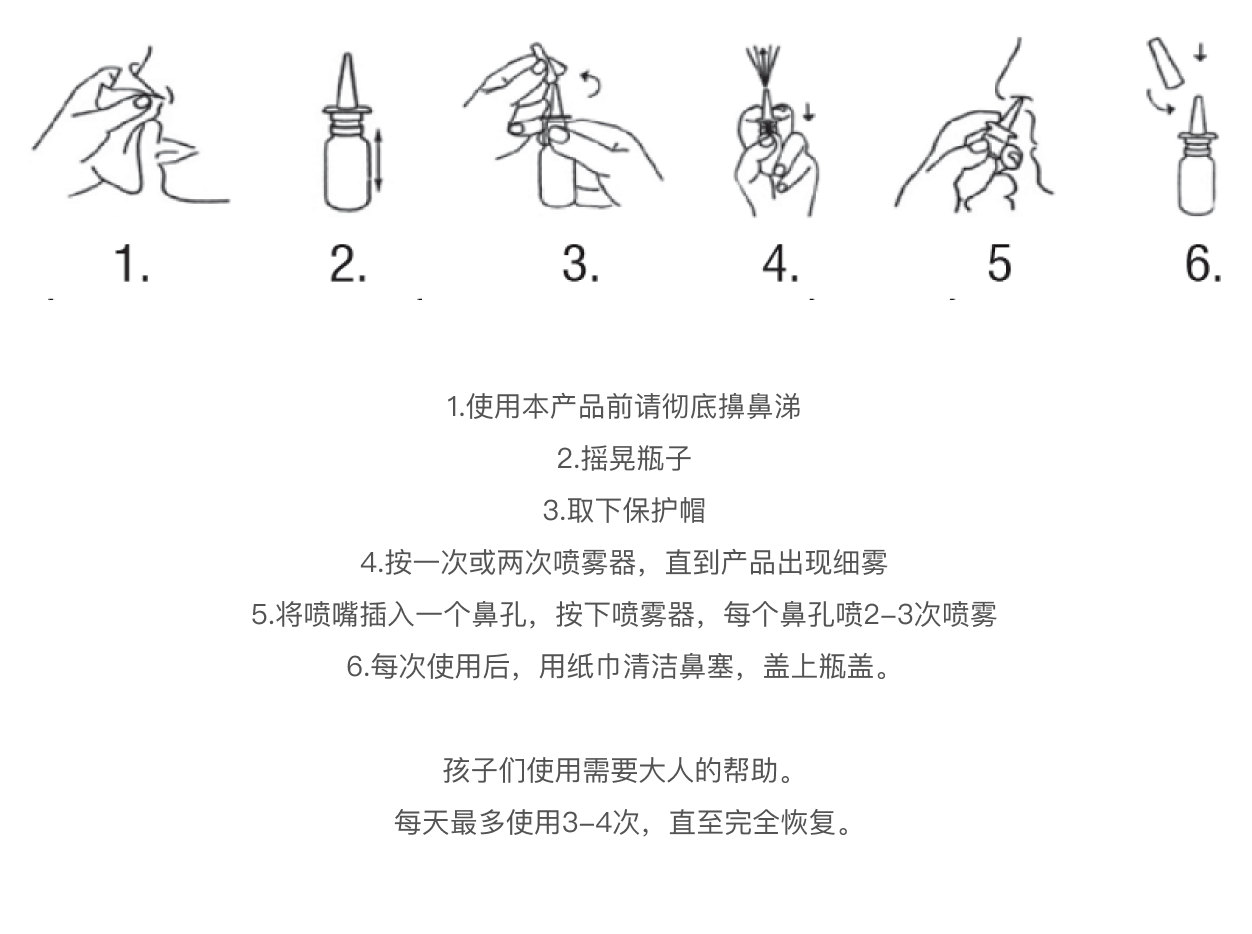 1. 2. 3. 4. 5 6.

1.使用本产品前请彻底擤鼻涕

2.摇晃瓶子

3.取下保护帽

4.按一次或两次喷雾器，直到产品出现细雾

5.将喷嘴插入一个鼻孔，按下喷雾器，每个鼻孔喷2-3次喷雾

6.每次使用后，用纸巾清洁鼻塞，盖上瓶盖。

孩子们使用需要大人的帮助。

每天最多使用3-4次，直至完全恢复。